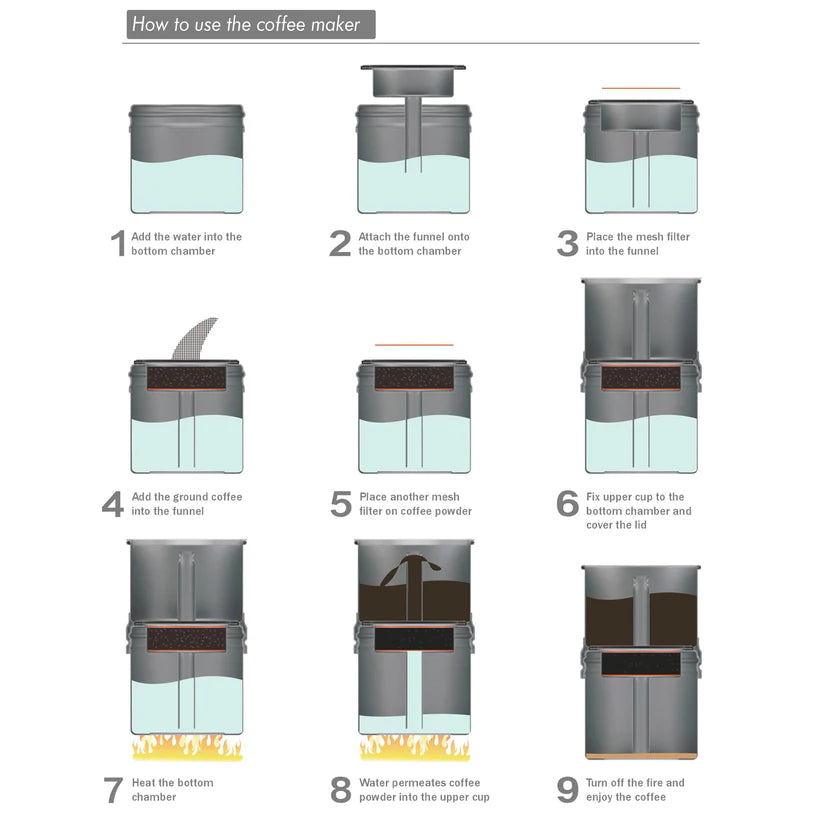 How to use the coffee maker

1 Add the water into the bottom chamber

2 Attach the funnel onto the bottom chamber

3 Place the mesh filter into the funnel

4 Add the ground coffee into the funnel

5 Place another mesh filter on coffee powder

6 Fix upper cup to the bottom chamber and cover the lid

7 Heat the bottom chamber

8 Water permeates coffee powder into the upper cup

9 Turn off the fire and enjoy the coffee