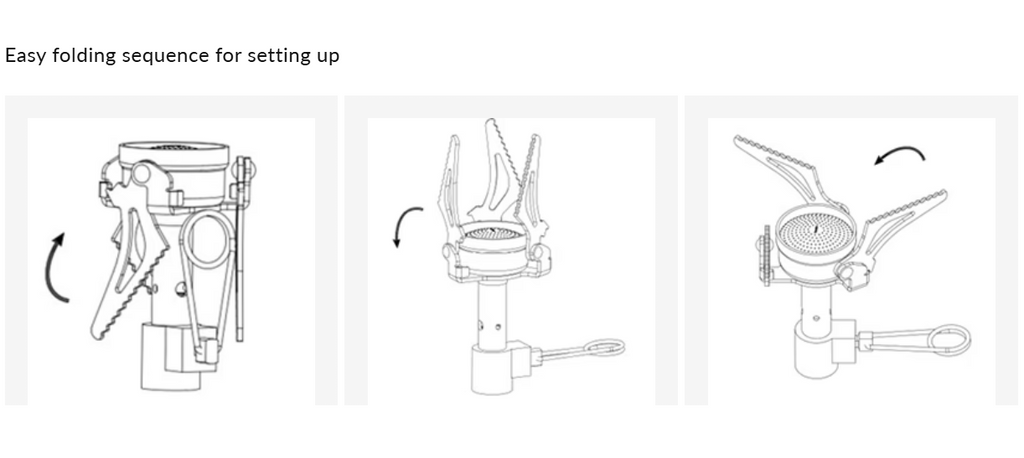 Easy folding sequence for setting up