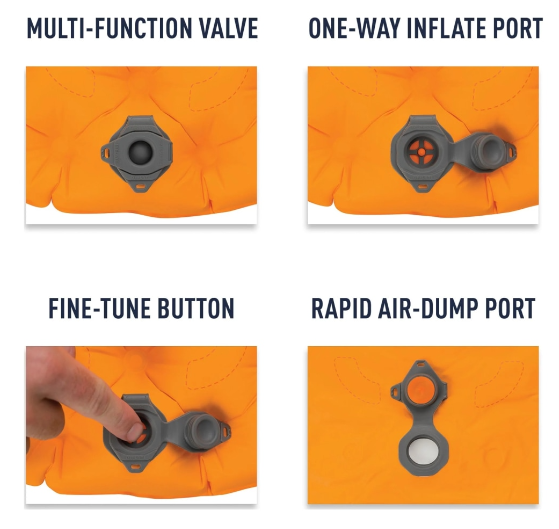 MULTI-FUNCTION VALVE

ONE-WAY INFLATE PORT

FINE-TUNE BUTTON

RAPID AIR-DUMP PORT